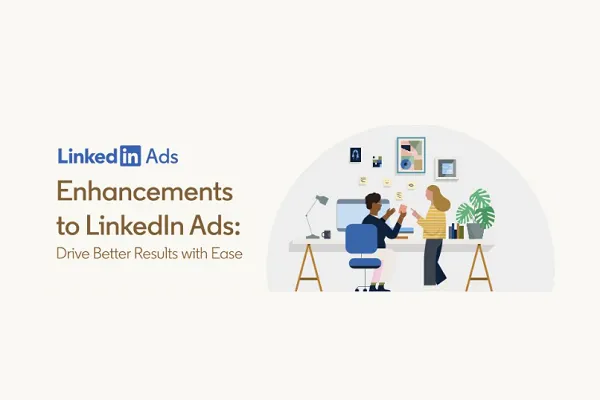 LinkedIn Ads

Enhancements to LinkedIn Ads:

Drive Better Results with Ease